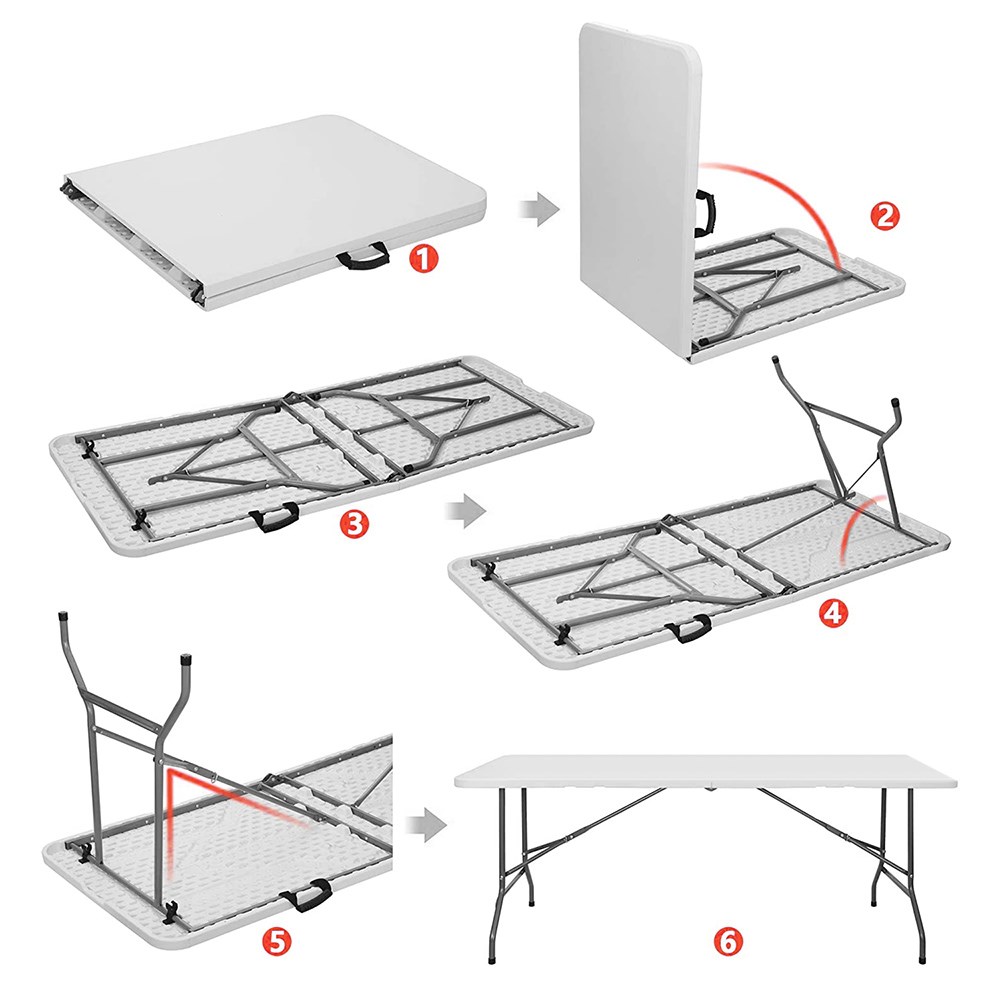 1
2
3
4
5
6