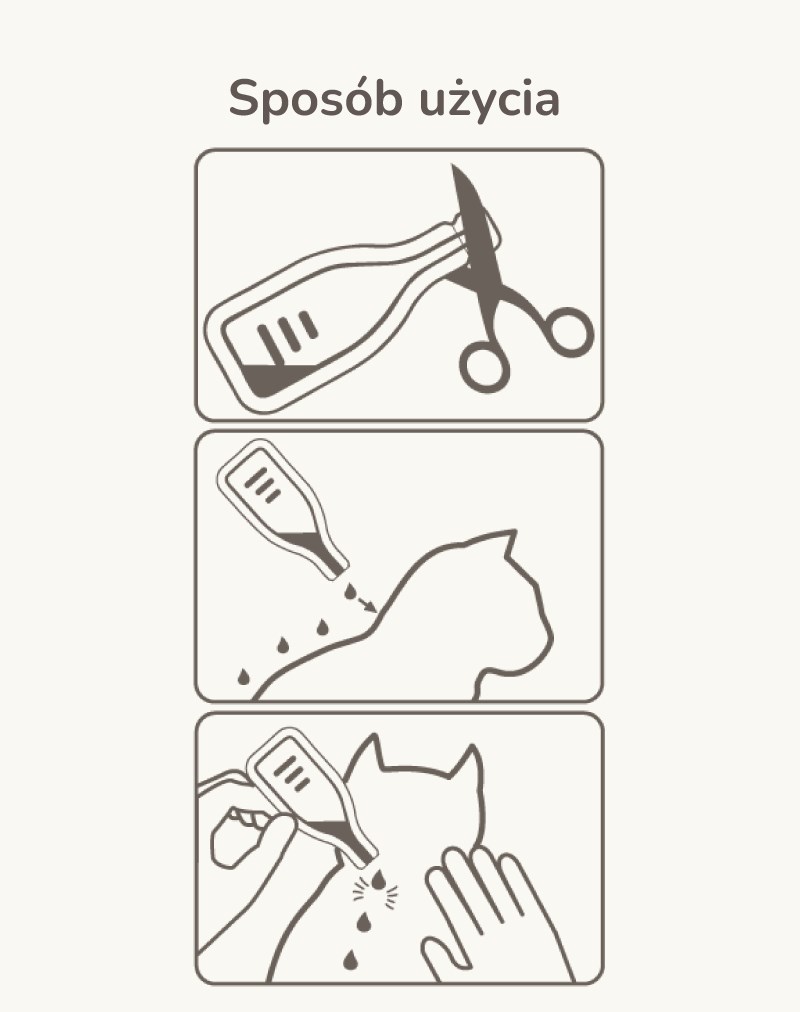 Sposób użycia